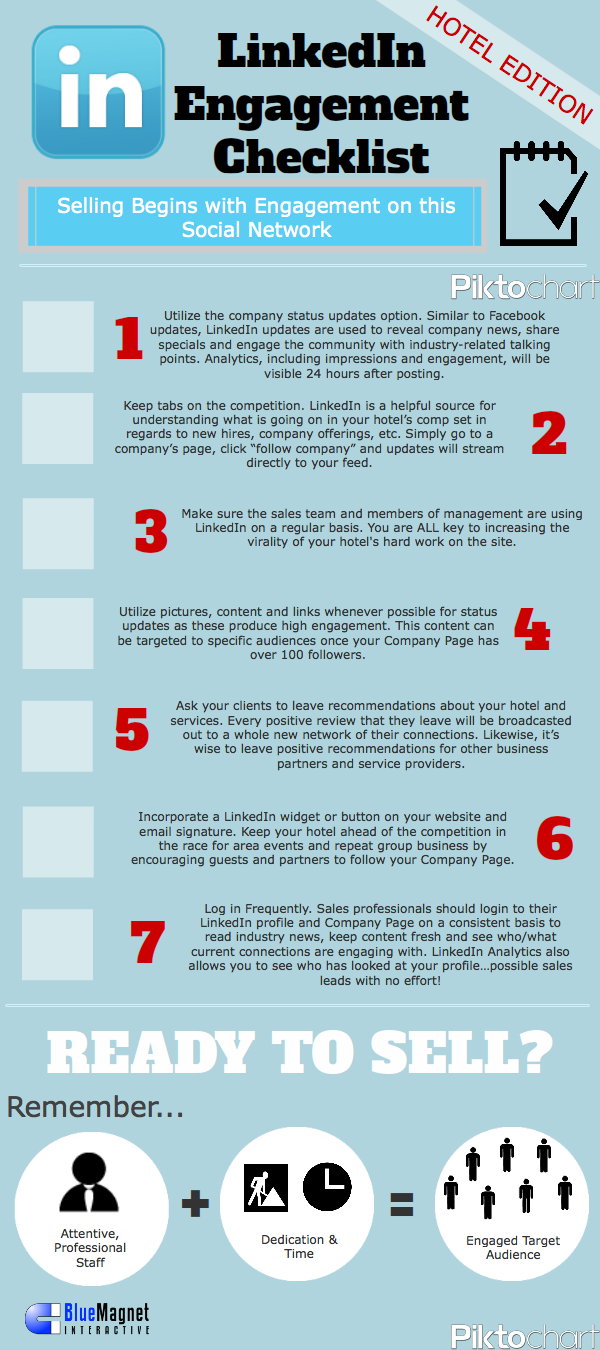 in

LinkedIn Engagement Checklist

HOTEL EDITION

Selling Begins with Engagement on this Social Network

Piktochart

1

Utilize the company status updates option. Similar to Facebook updates, LinkedIn updates are used to reveal company news, share specials and engage the community with industry-related talking points. Analytics, including impressions and engagement, will be visible 24 hours after posting.

Keep tabs on the competition. LinkedIn is a helpful source for understanding what is going on in your hotel's comp set in regards to new hires, company offerings, etc. Simply go to a company's page, click "follow company" and updates will stream directly to your feed.

2

3

Make sure the sales team and members of management are using LinkedIn on a regular basis. You are ALL key to increasing the virality of your hotel's hard work on the site.

Utilize pictures, content and links whenever possible for status updates as these produce high engagement. This content can be targeted to specific audiences once your Company Page has over 100 followers.

4

5

Ask your clients to leave recommendations about your hotel and services. Every positive review that they leave will be broadcasted out to a whole new network of their connections. Likewise, it's wise to leave positive recommendations for other business partners and service providers.

Incorporate a LinkedIn widget or button on your website and email signature. Keep your hotel ahead of the competition in the race for area events and repeat group business by encouraging guests and partners to follow your Company Page.

6

7

Log in Frequently. Sales professionals should login to their LinkedIn profile and Company Page on a consistent basis to read industry news, keep content fresh and see who/what current connections are engaging with. LinkedIn Analytics also allows you to see who has looked at your profile...possible sales leads with no effort!

READY TO SELL?

Remember...

Attentive, Professional Staff

+

Dedication & Time

=

Engaged Target Audience

BlueMagnet INTERACTIVE

Piktochart